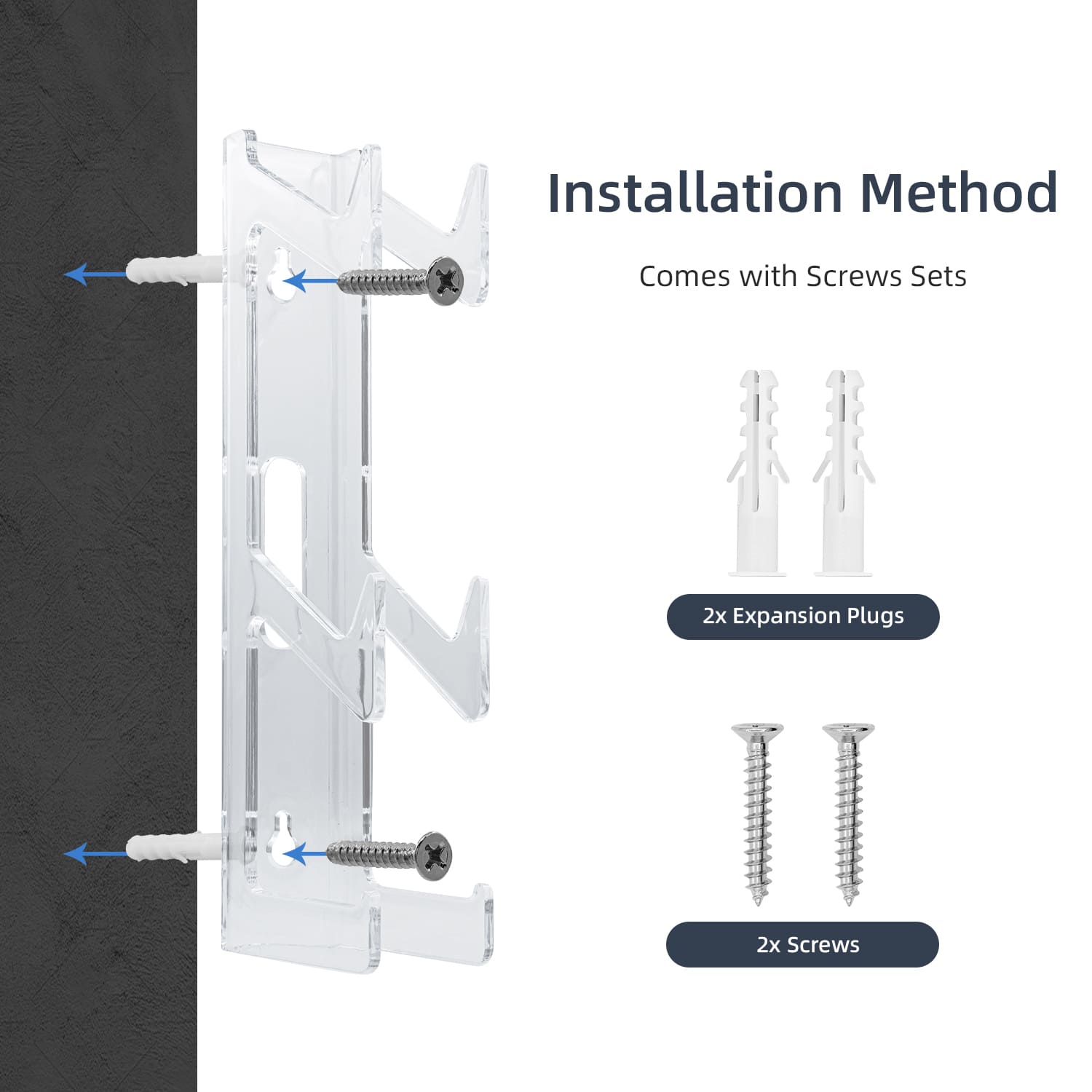 Installation Method

Comes with Screws Sets

2x Expansion Plugs

2x Screws