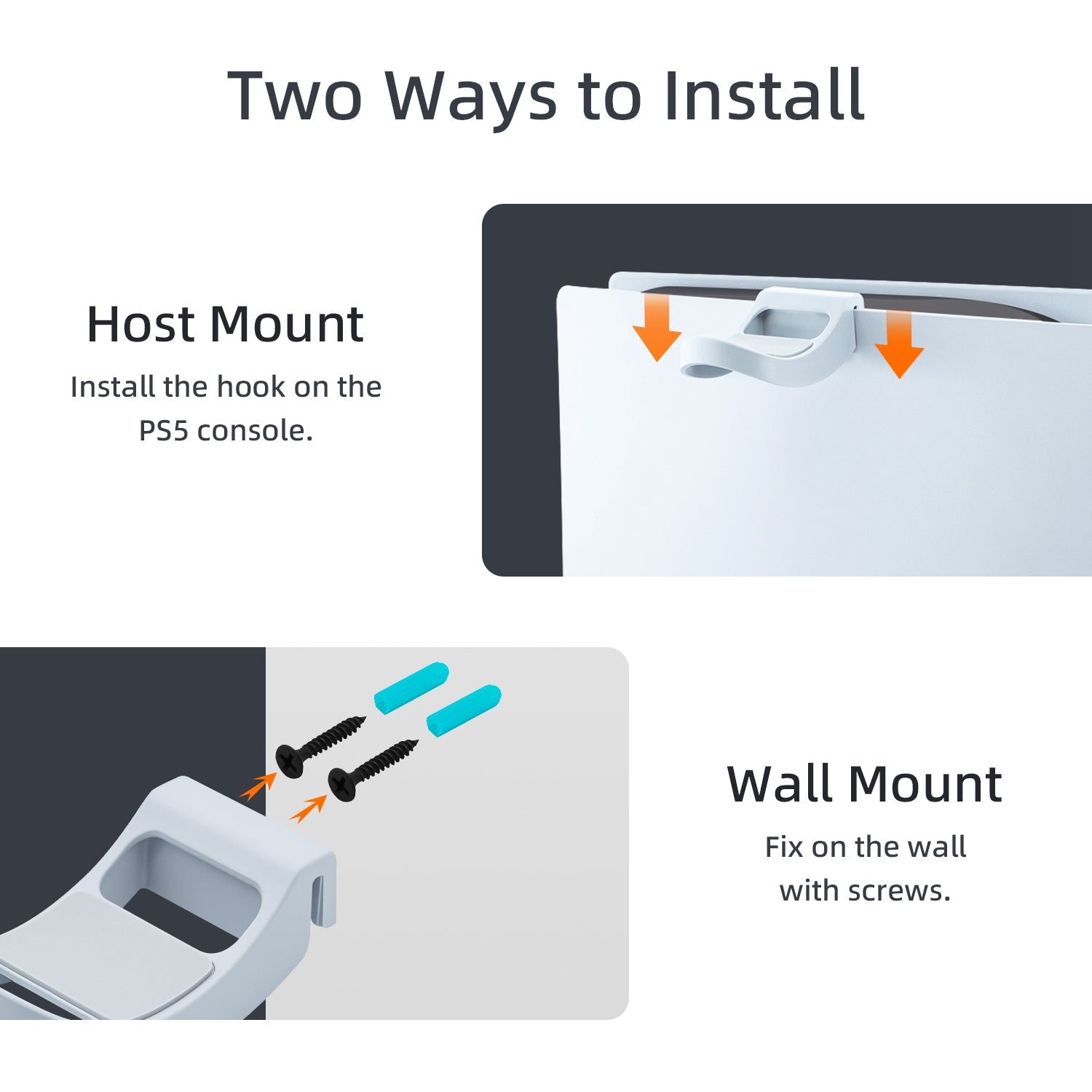 Two Ways to Install

Host Mount

Install the hook on the PS5 console.

Wall Mount

Fix on the wall with screws.