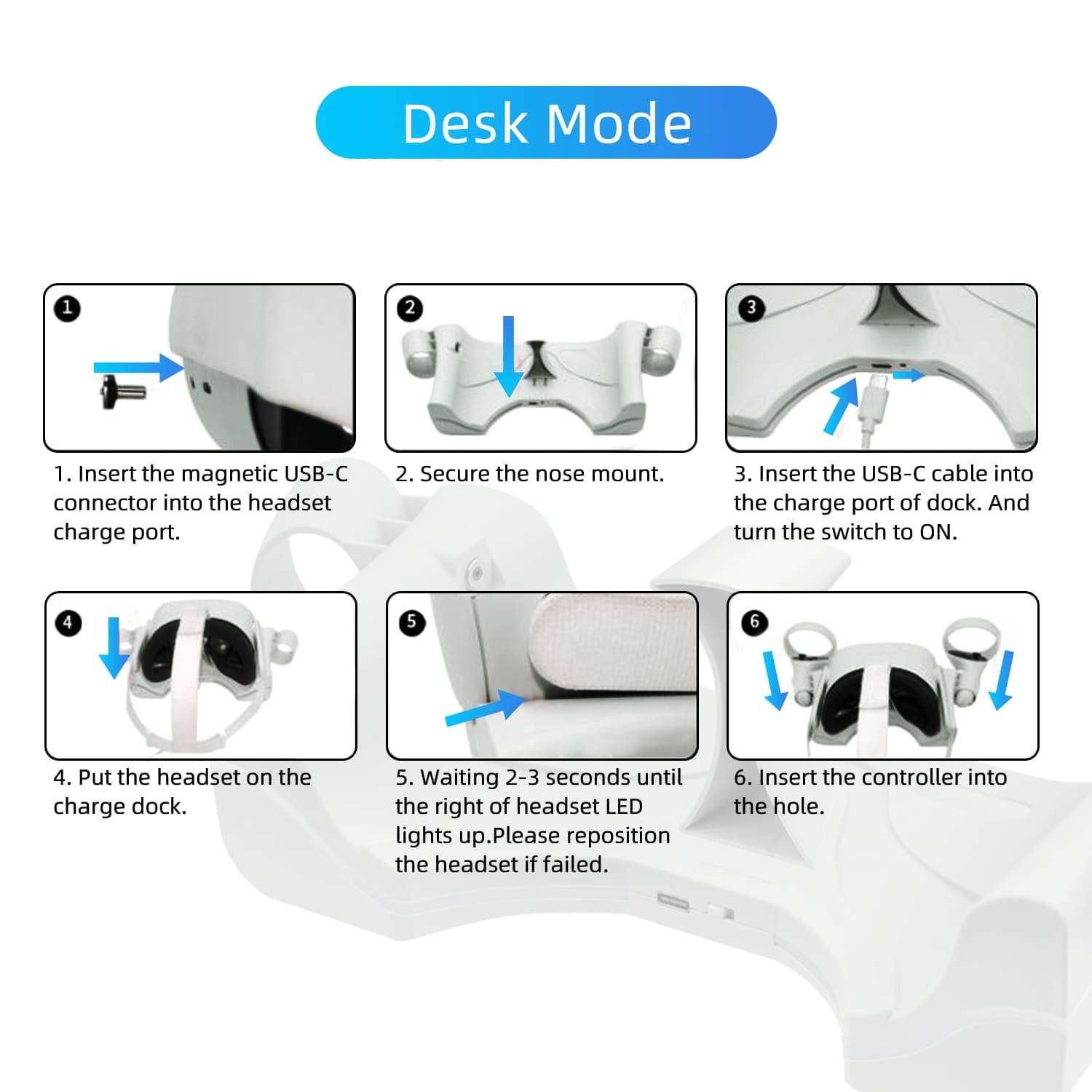 Desk Mode

1

1. Insert the magnetic USB-C connector into the headset charge port.

2

2. Secure the nose mount.

3

3. Insert the USB-C cable into the charge port of dock. And turn the switch to ON.

4

4. Put the headset on the charge dock.

5

5. Waiting 2-3 seconds until the right of headset LED lights up.Please reposition the headset if failed.

6

6. Insert the controller into the hole.